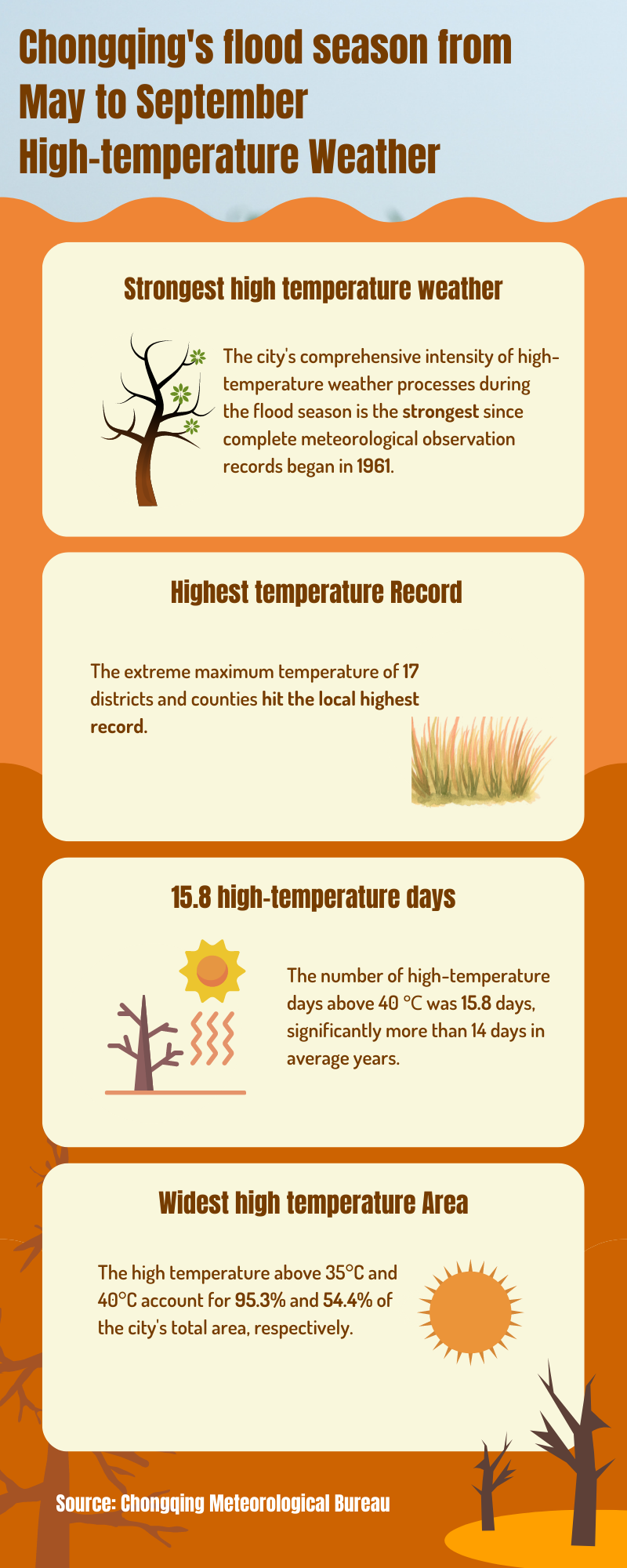 Chongqing's flood season from May to September
High-temperature Weather

Strongest high temperature weather

The city's comprehensive intensity of high-temperature weather processes during the flood season is the strongest since complete meteorological observation records began in 1961.

Highest temperature Record

The extreme maximum temperature of 17 districts and counties hit the local highest record.

15.8 high-temperature days

The number of high-temperature days above 40 °C was 15.8 days, significantly more than 14 days in average years.

Widest high temperature Area

The high temperature above 35°C and 40°C account for 95.3% and 54.4% of the city's total area, respectively.

Source: Chongqing Meteorological Bureau